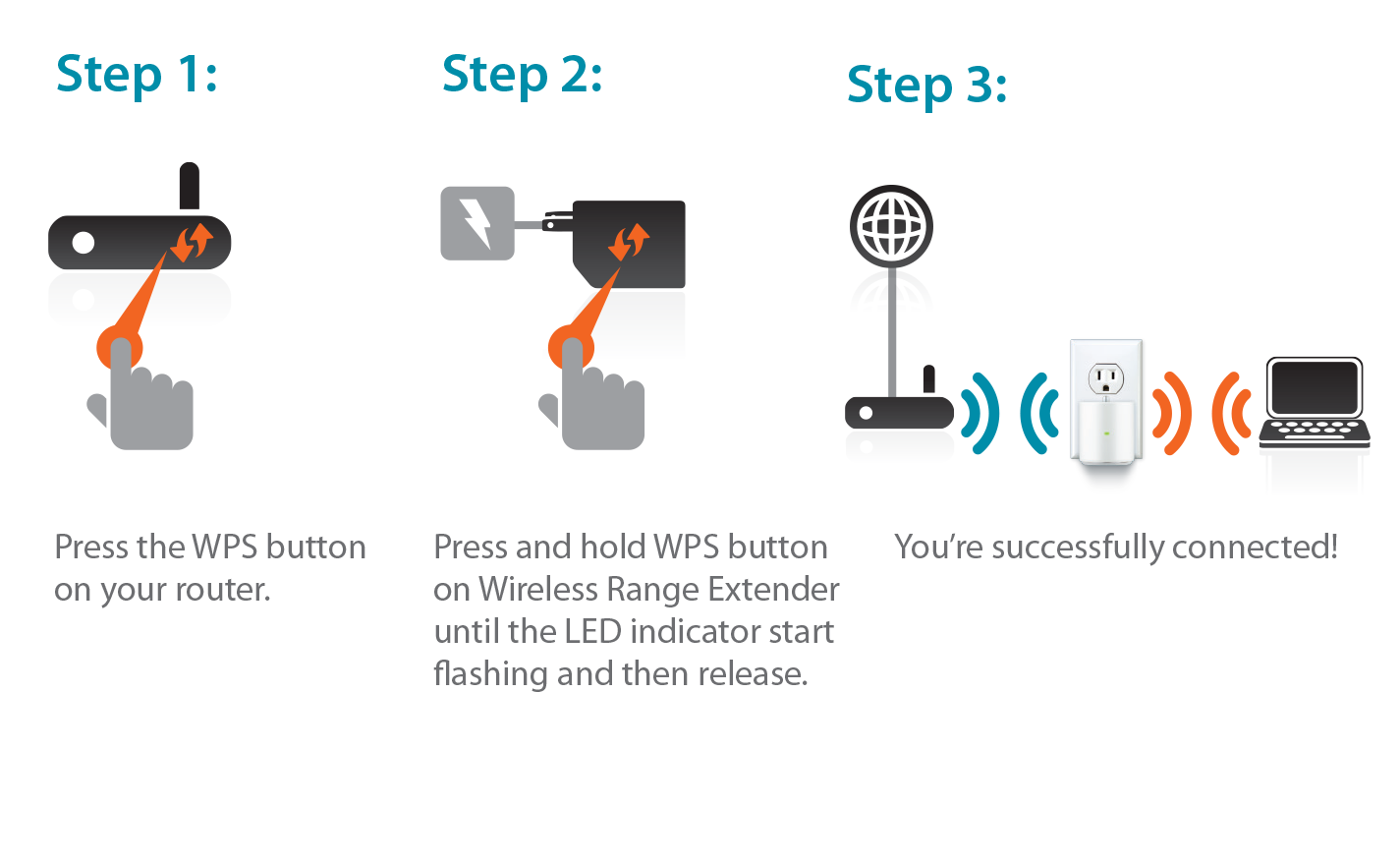 Step 1:

Press the WPS button on your router.

Step 2:

Press and hold WPS button on Wireless Range Extender until the LED indicator start flashing and then release.

Step 3:

You're successfully connected!